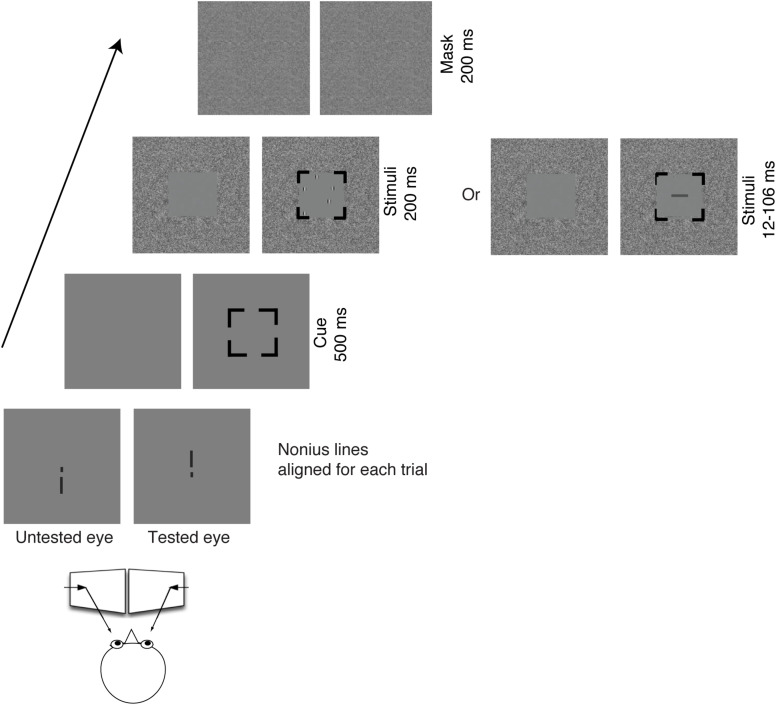 Mask
200 ms

Stimuli
200 ms

Or

Stimuli
12-106 ms

Cue
500 ms

Nonius lines
aligned for each trial

Untested eye

Tested eye